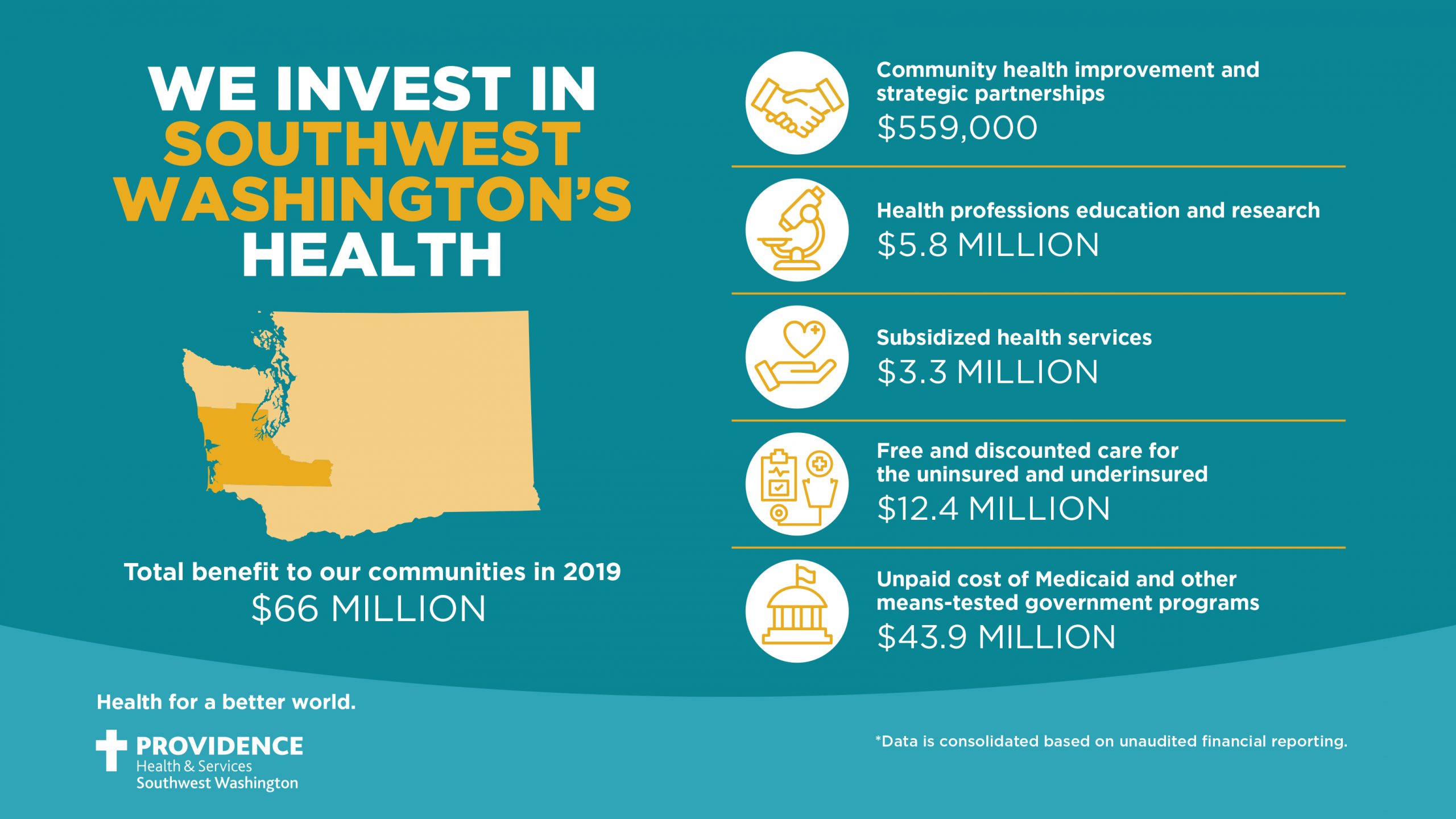 WE INVEST IN SOUTHWEST WASHINGTON'S HEALTH

Total benefit to our communities in 2019
$66 MILLION

Community health improvement and strategic partnerships
$559,000

Health professions education and research
$5.8 MILLION

Subsidized health services
$3.3 MILLION

Free and discounted care for the uninsured and underinsured
$12.4 MILLION

Unpaid cost of Medicaid and other means-tested government programs
$43.9 MILLION

Health for a better world.

PROVIDENCE
Health & Services
Southwest Washington

*Data is consolidated based on unaudited financial reporting.